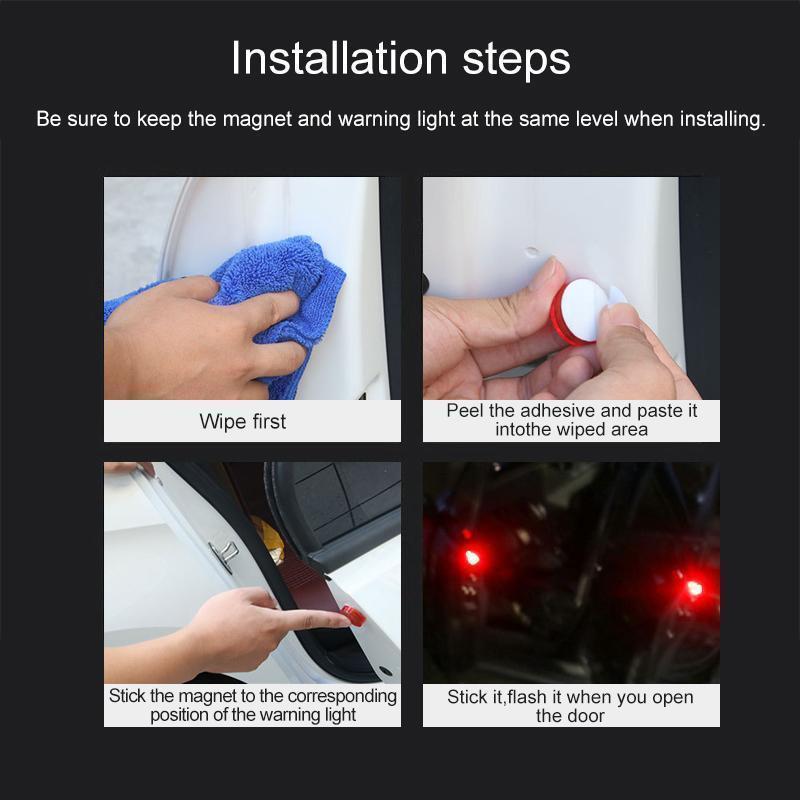 Installation steps

Be sure to keep the magnet and warning light at the same level when installing.

Wipe first

Peel the adhesive and paste it intothe wiped area

Stick the magnet to the corresponding position of the warning light

Stick it,flash it when you open the door