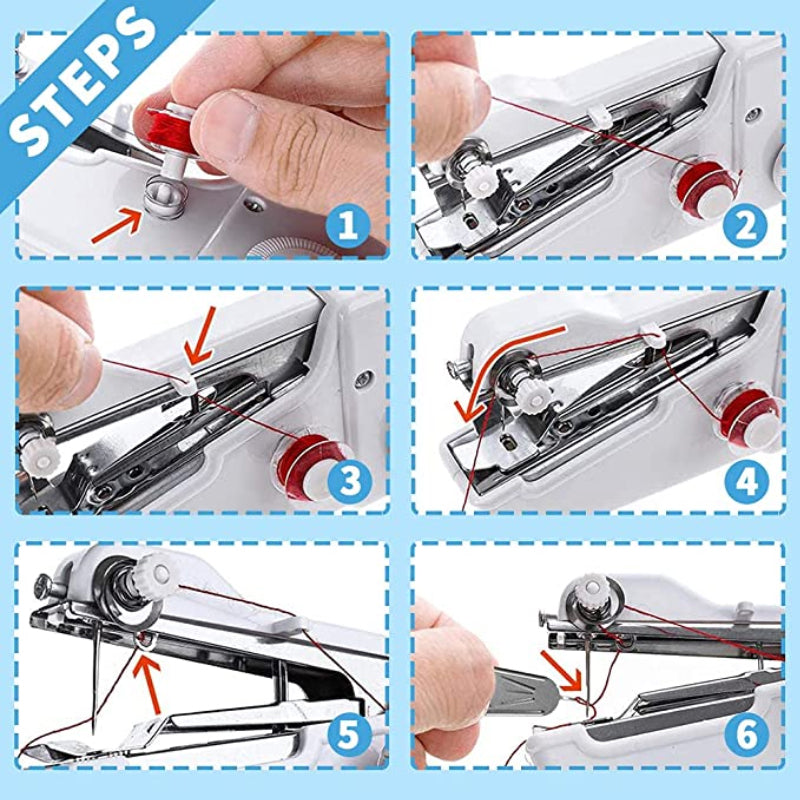 STEPS

1

2

3

4

5

6