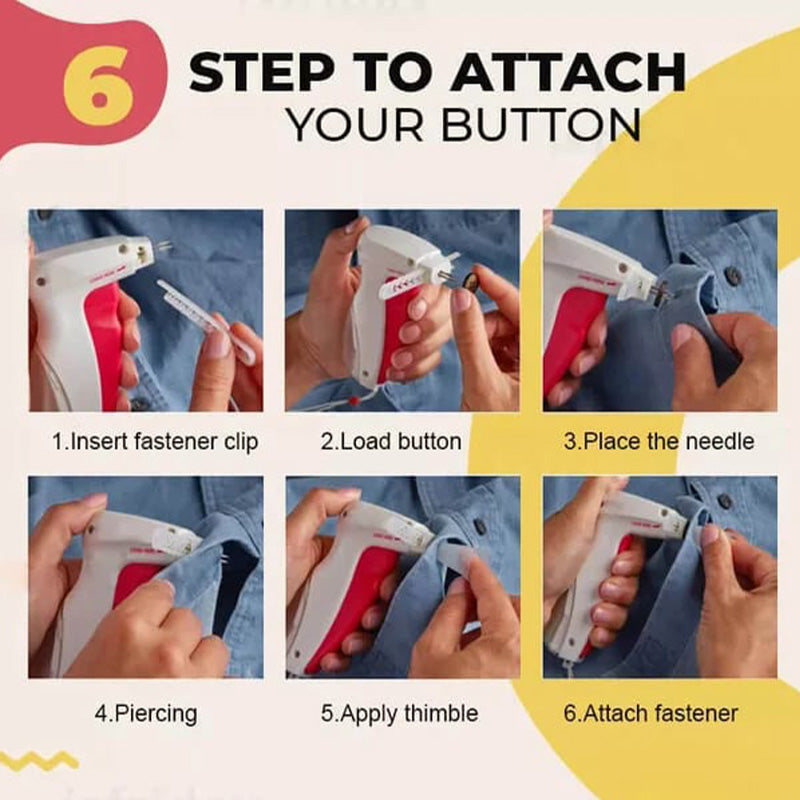 6 STEP TO ATTACH
YOUR BUTTON

1.Insert fastener clip

2.Load button

3.Place the needle

4.Piercing

5.Apply thimble

6.Attach fastener