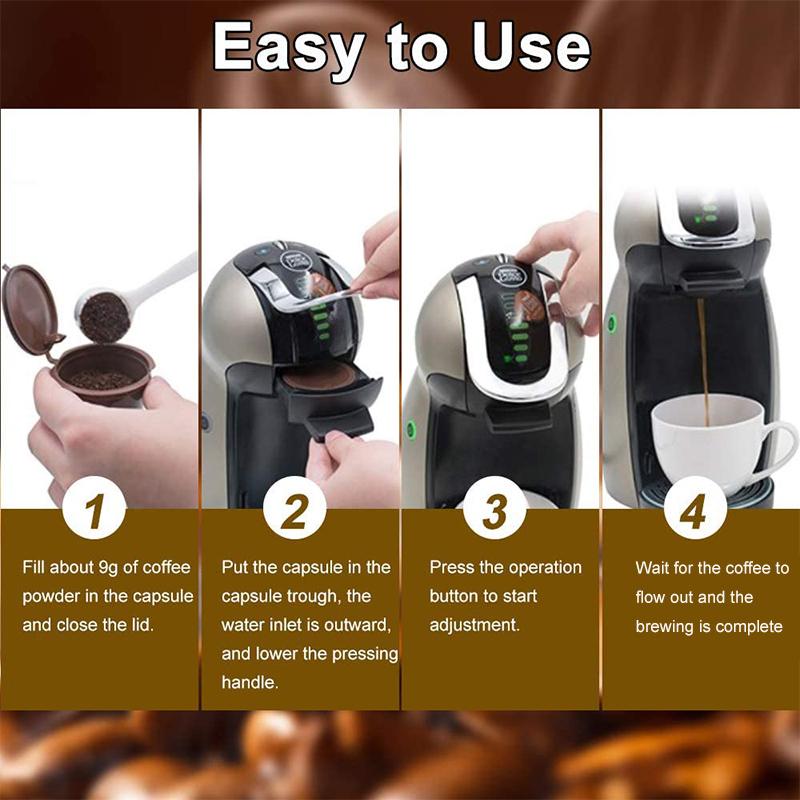 Easy to Use

1

Fill about 9g of coffee powder in the capsule and close the lid.

2

Put the capsule in the capsule trough, the water inlet is outward, and lower the pressing handle.

3

Press the operation button to start adjustment.

4

Wait for the coffee to flow out and the brewing is complete