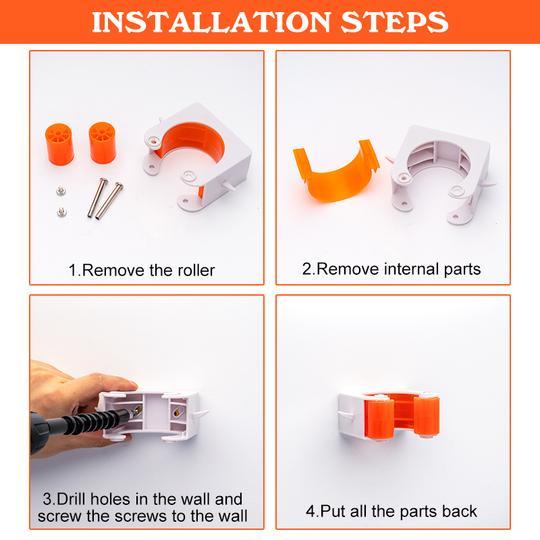 INSTALLATION STEPS

1.Remove the roller

2.Remove internal parts

3.Drill holes in the wall and screw the screws to the wall

4.Put all the parts back